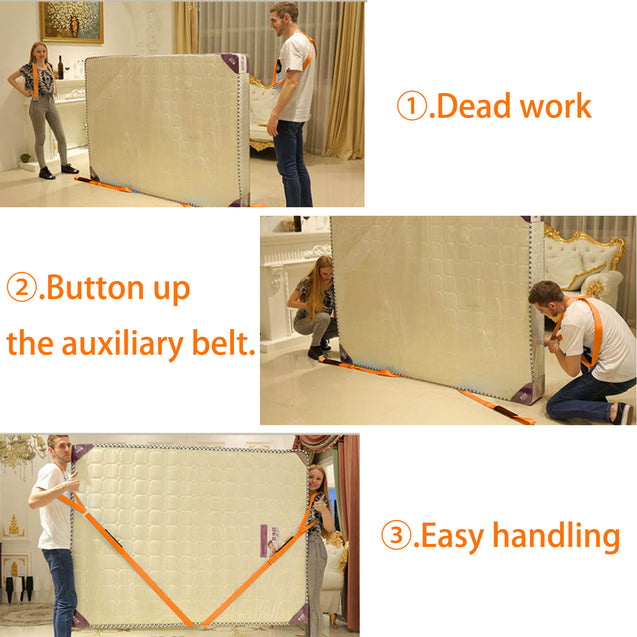 ①.Dead work

②.Button up the auxiliary belt.

③.Easy handling