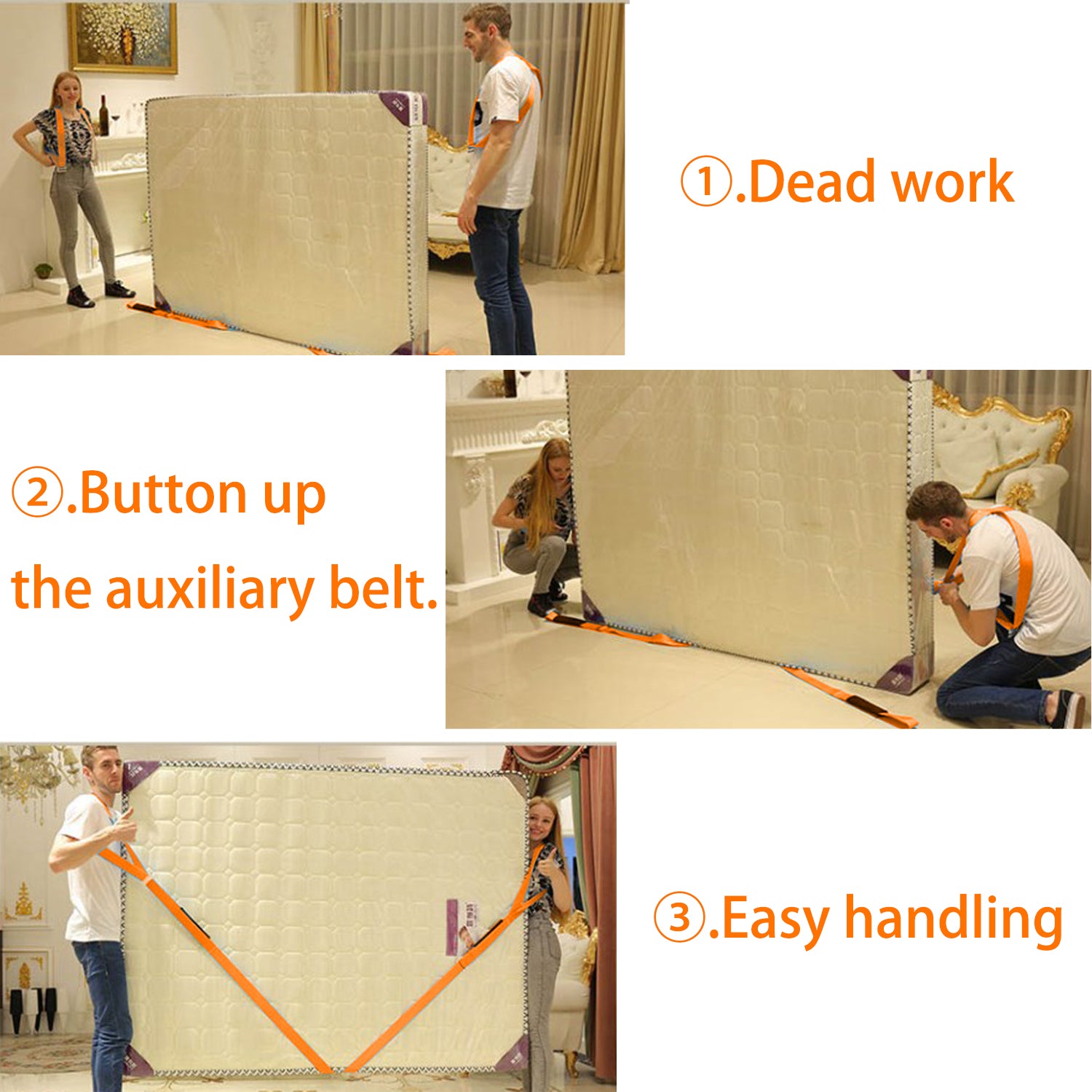 ①.Dead work

②.Button up the auxiliary belt.

③.Easy handling