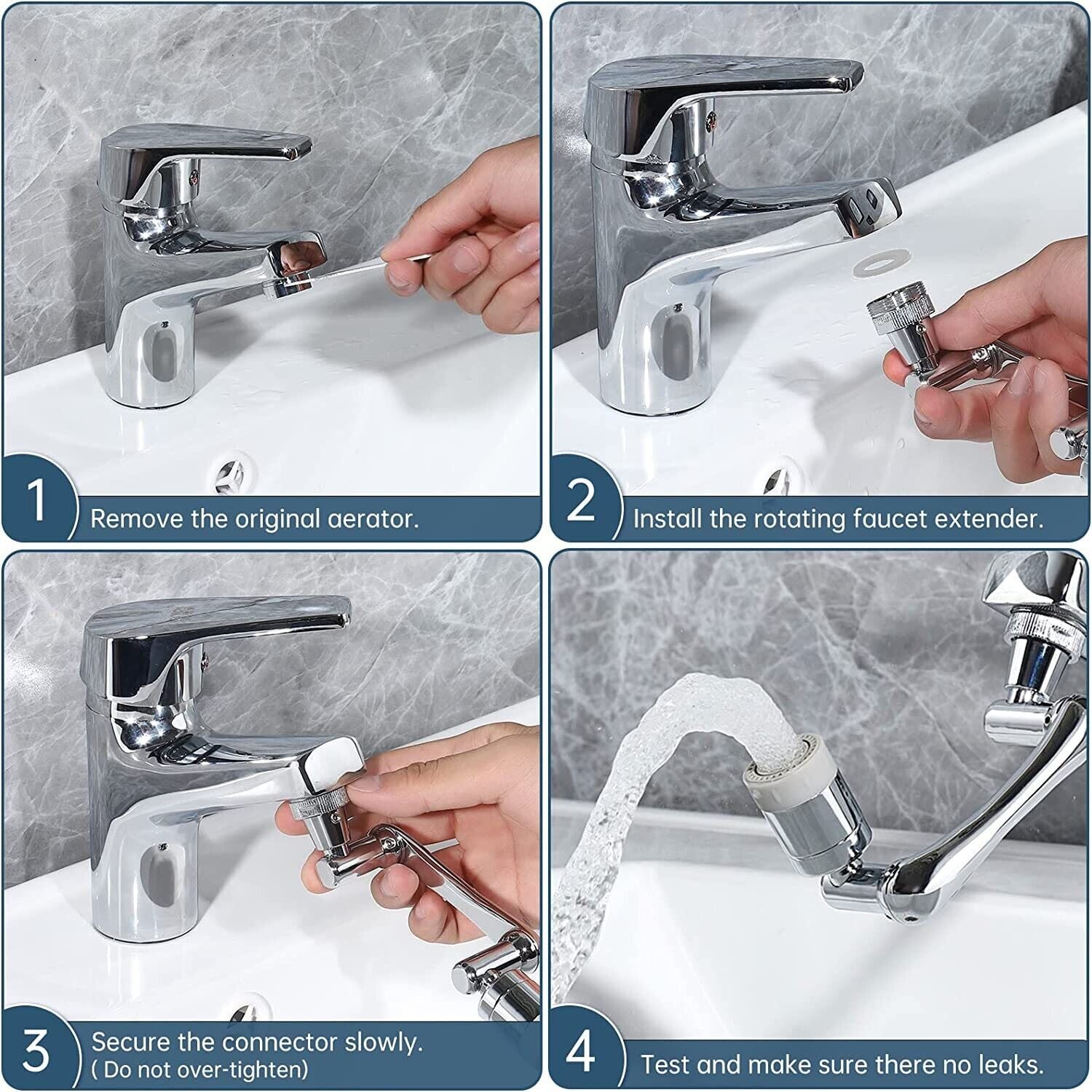 1 Remove the original aerator.

2 Install the rotating faucet extender.

3 Secure the connector slowly.
( Do not over-tighten)

4 Test and make sure there no leaks.