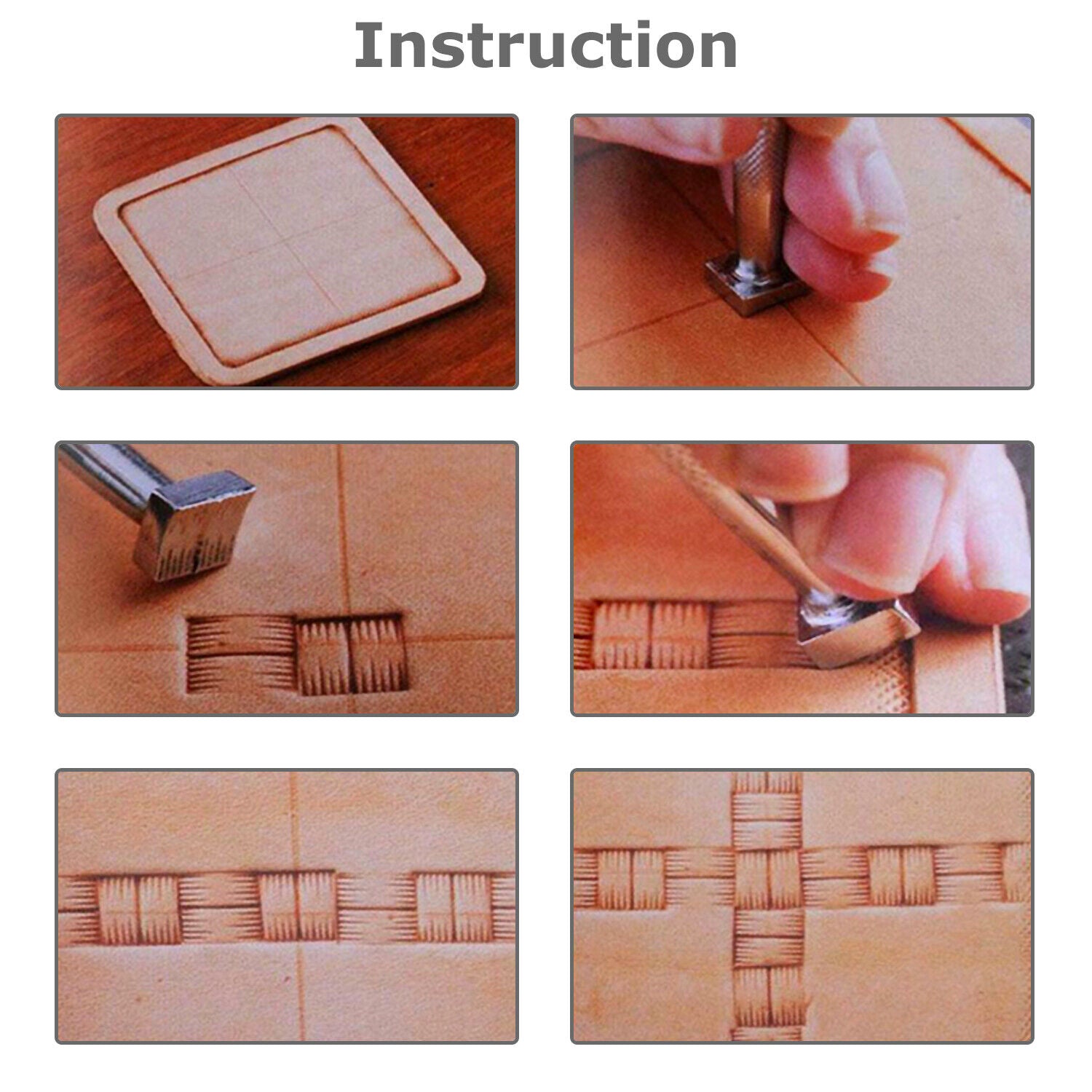 Instruction