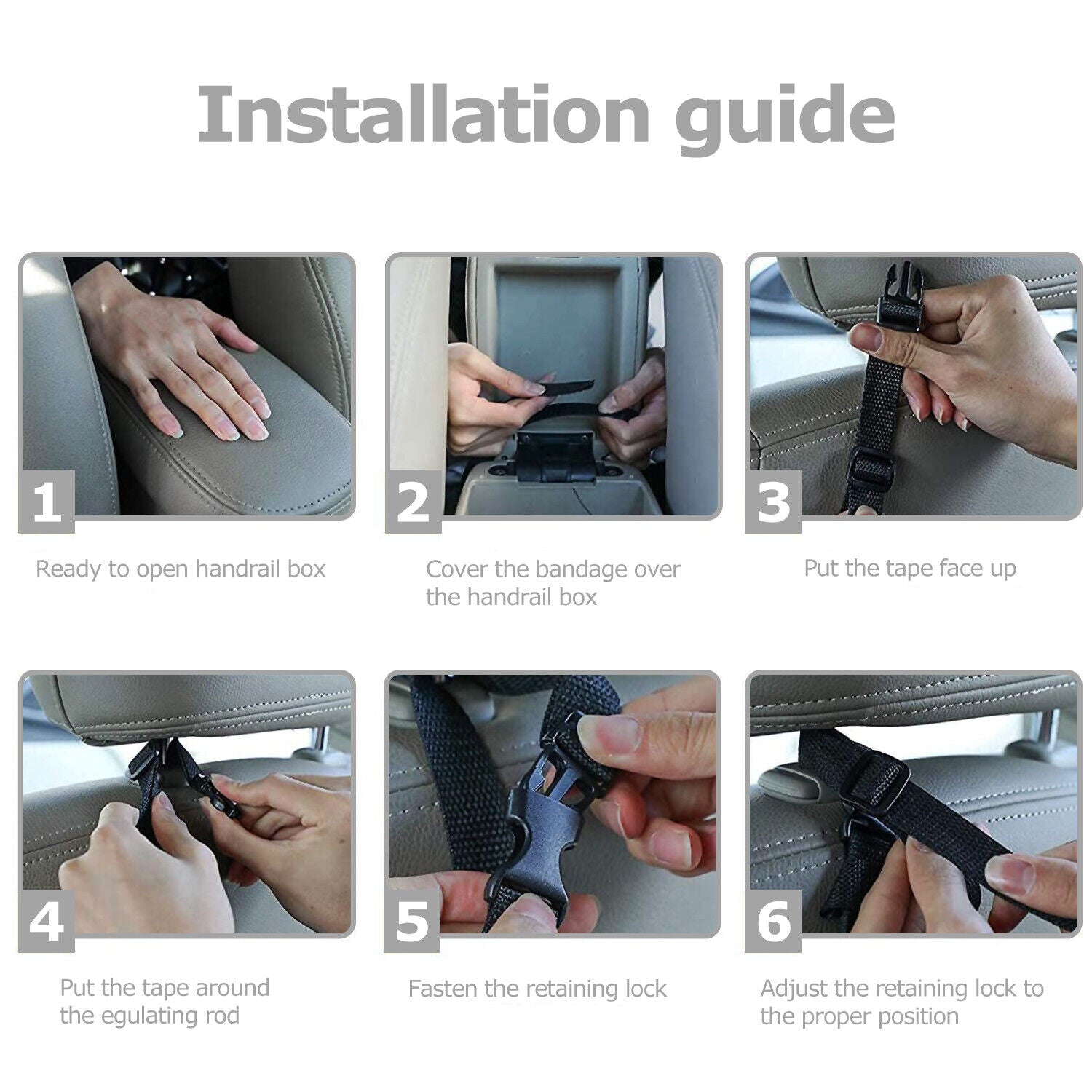 Installation guide

1

Ready to open handrail box

2

Cover the bandage over the handrail box

3

Put the tape face up

4

Put the tape around the egulating rod

5

Fasten the retaining lock

6

Adjust the retaining lock to the proper position