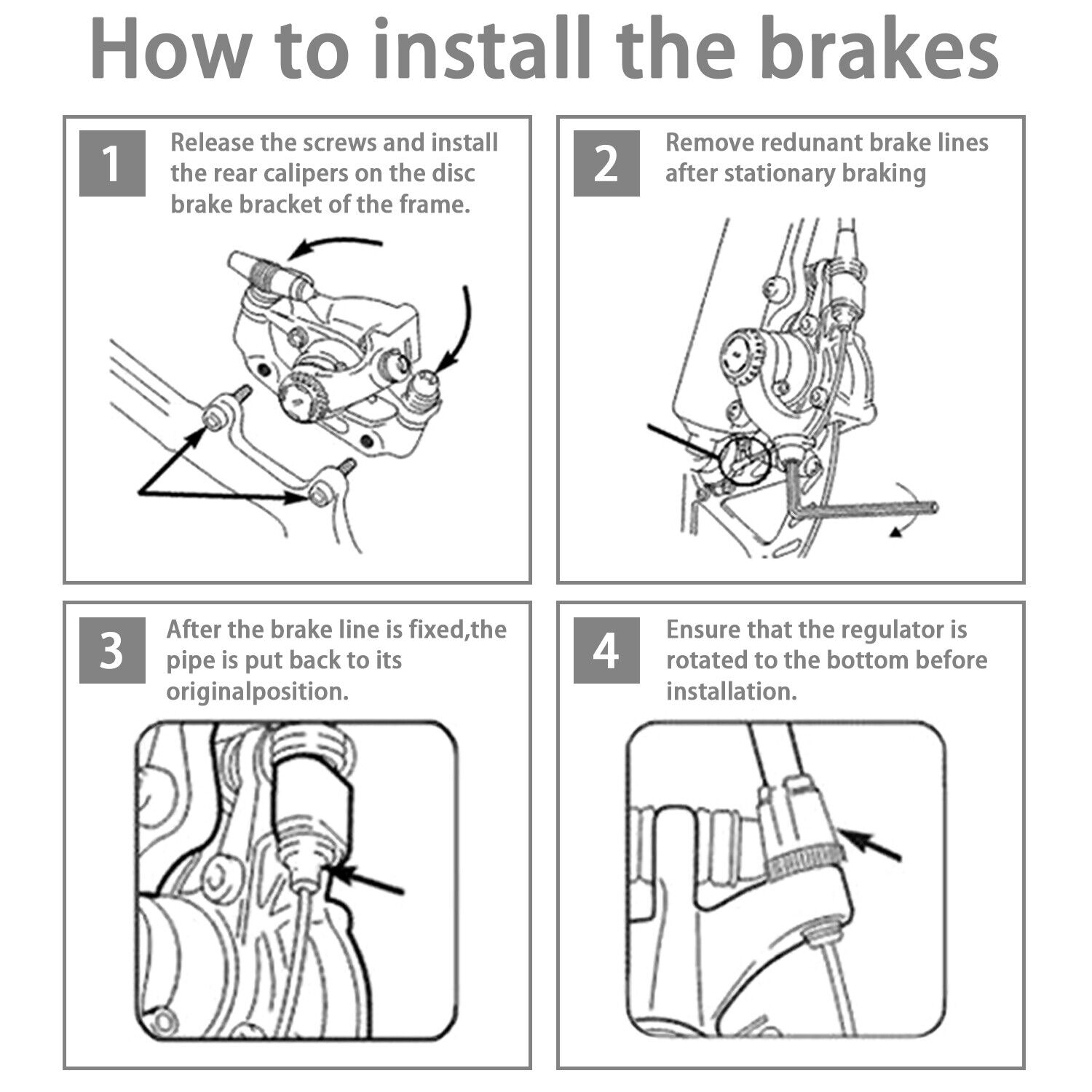 How to install the brakes

1

Release the screws and install the rear calipers on the disc brake bracket of the frame.

2

Remove redunant brake lines after stationary braking

3

After the brake line is fixed,the pipe is put back to its originalposition.

4

Ensure that the regulator is rotated to the bottom before installation.