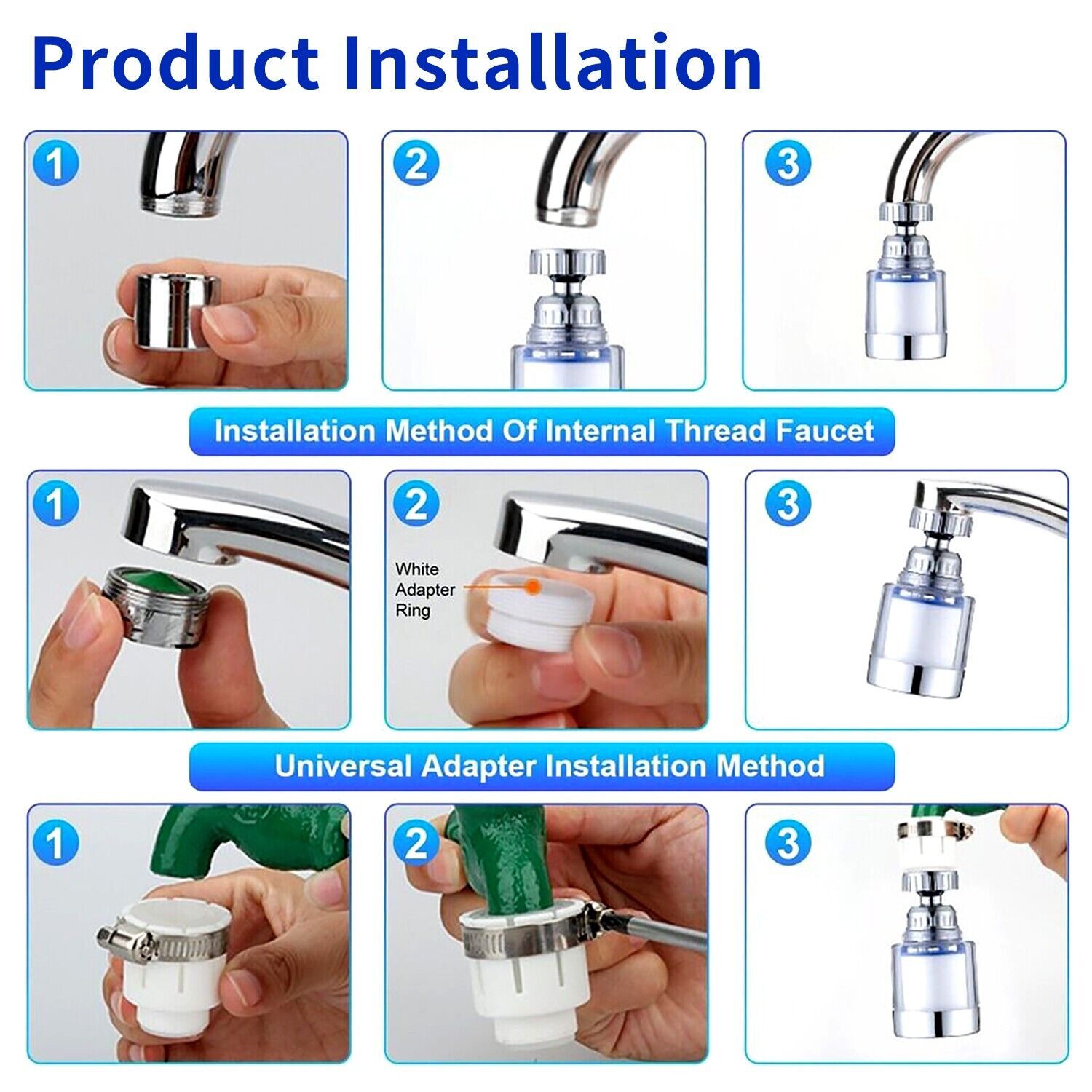 Product Installation

1

2

3

Installation Method Of Internal Thread Faucet

1

2

White Adapter Ring

3

Universal Adapter Installation Method

1

2

3