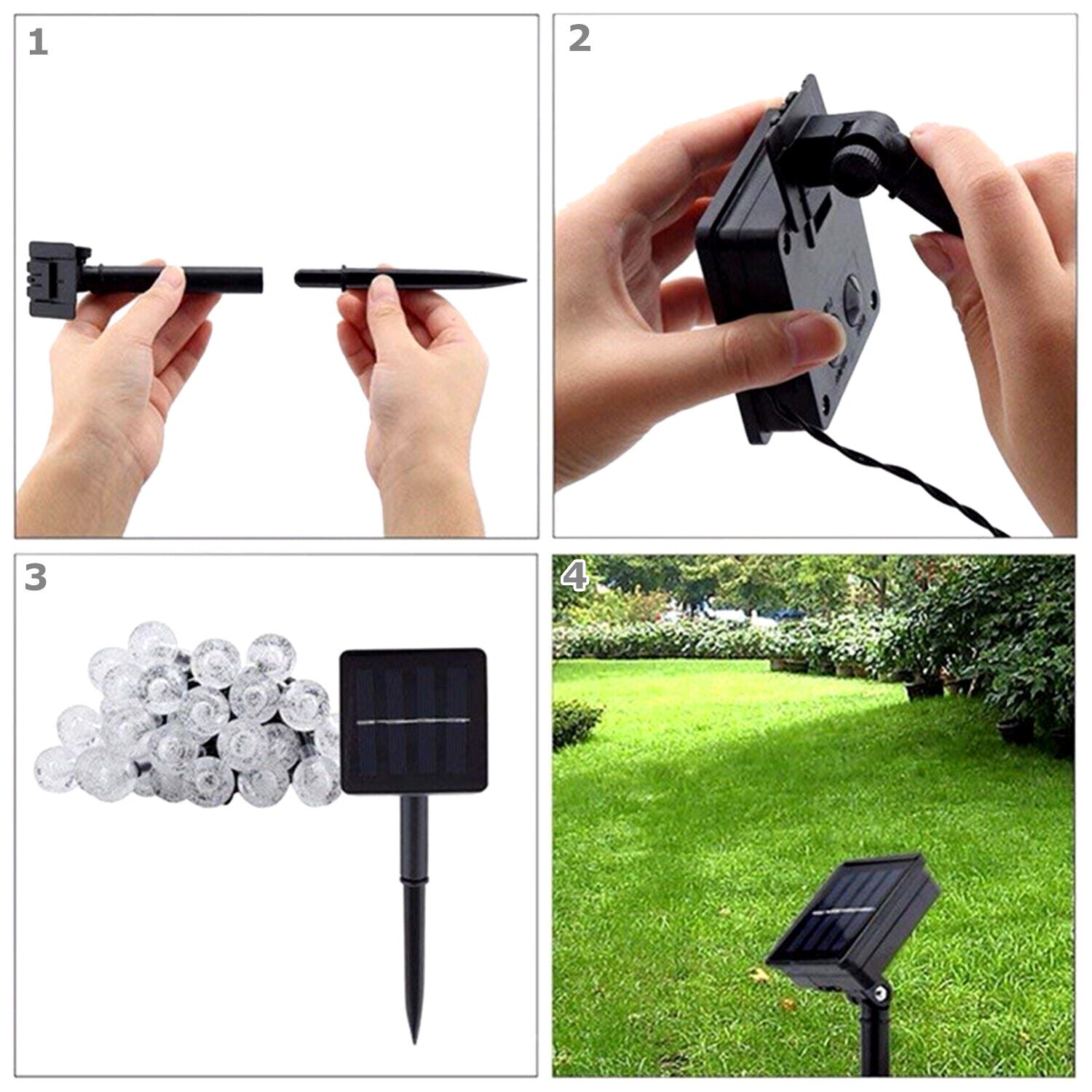 1

2

3

4