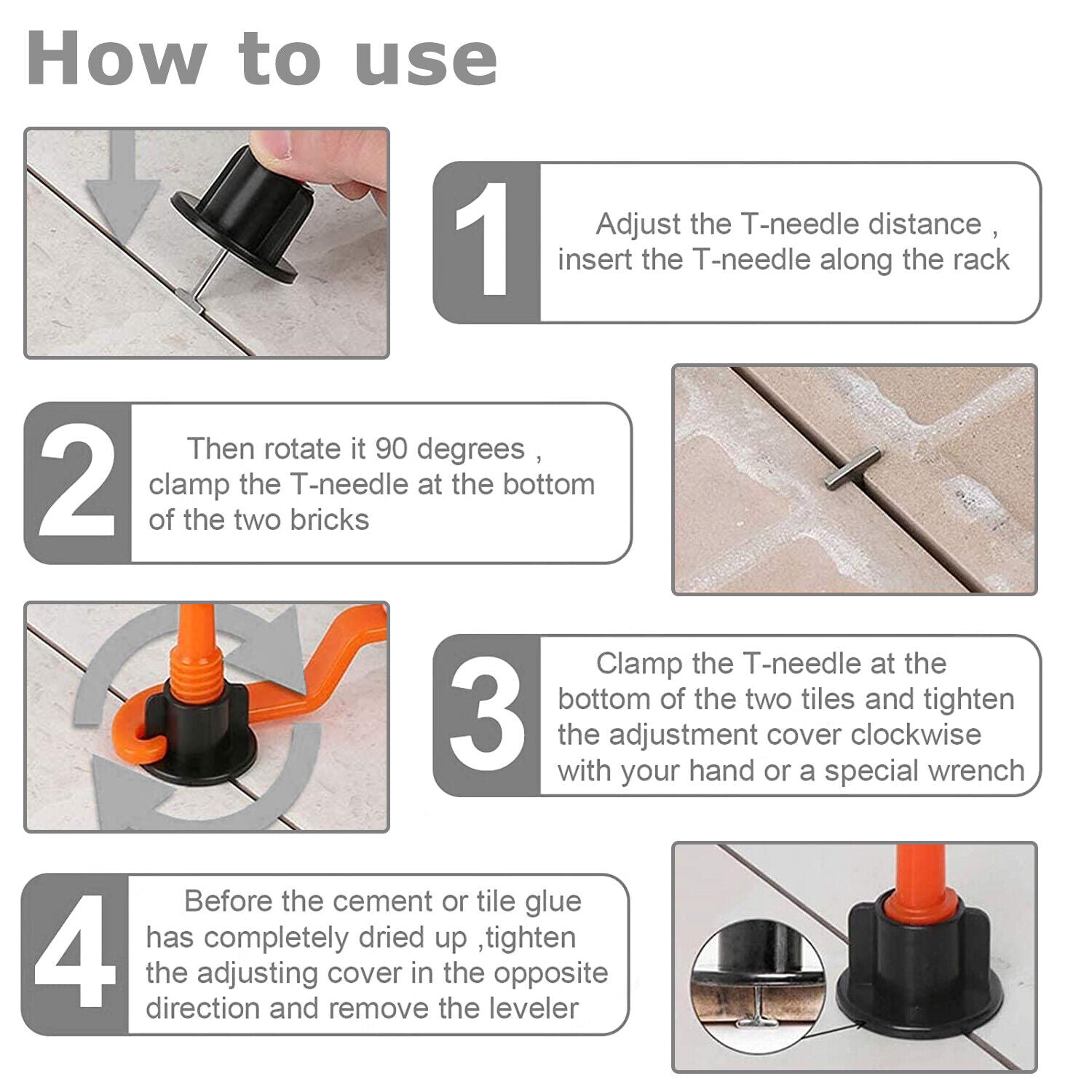 How to use

1

Adjust the T-needle distance , insert the T-needle along the rack

2

Then rotate it 90 degrees , clamp the T-needle at the bottom of the two bricks

3

Clamp the T-needle at the bottom of the two tiles and tighten the adjustment cover clockwise with your hand or a special wrench

4

Before the cement or tile glue has completely dried up ,tighten the adjusting cover in the opposite direction and remove the leveler