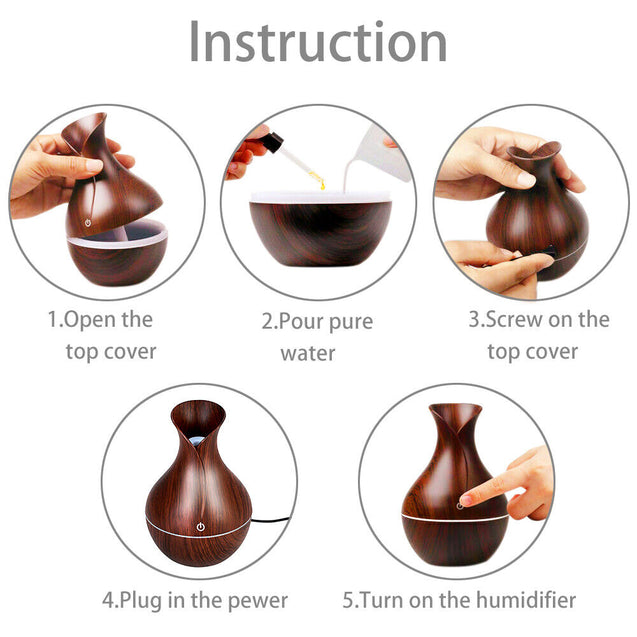 Instruction

1.Open the top cover

2.Pour pure water

3.Screw on the top cover

4.Plug in the pewer

5.Turn on the humidifier