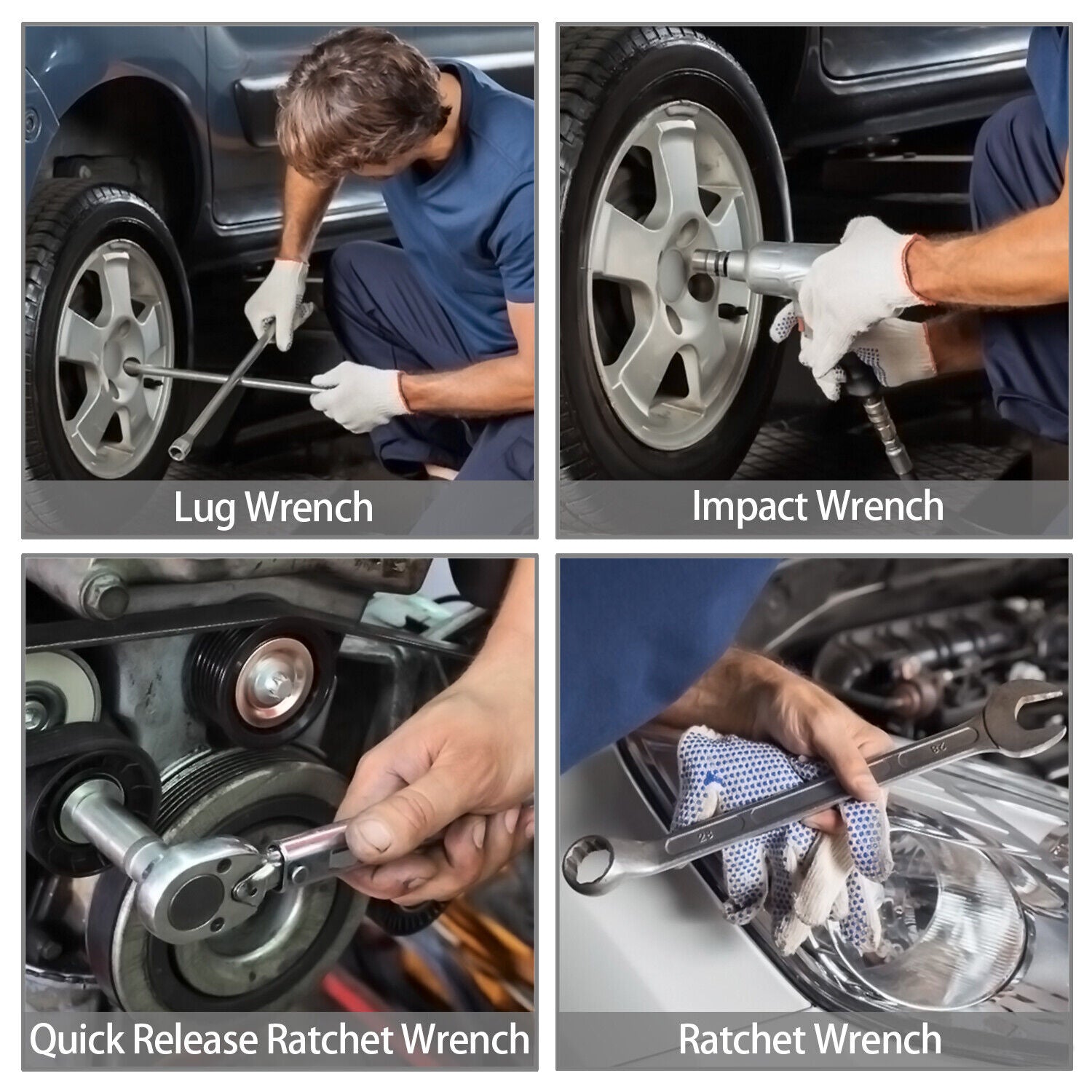 Lug Wrench

Impact Wrench

Quick Release Ratchet Wrench

28

28

Ratchet Wrench