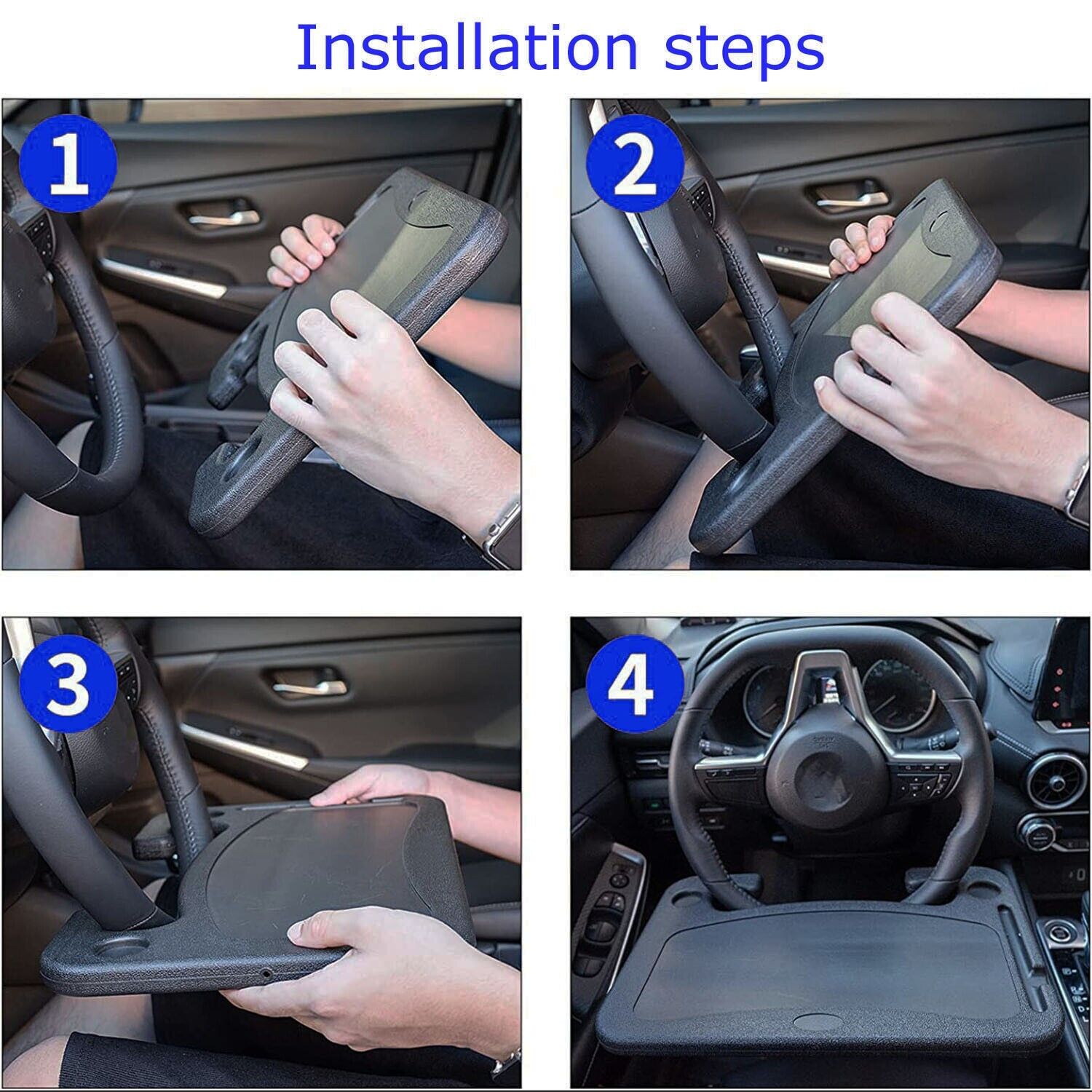 Installation steps

1

2

3

4