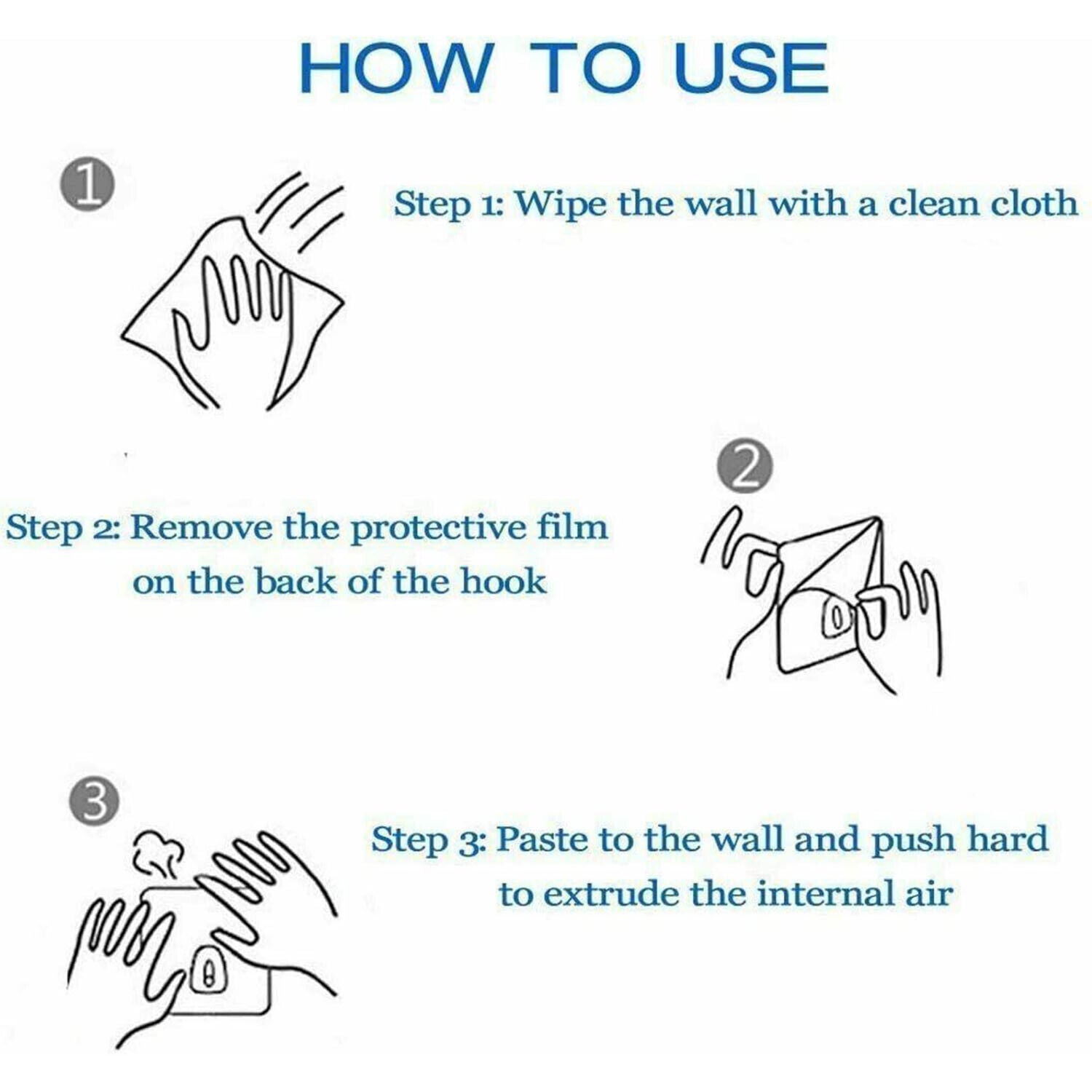 HOW TO USE

1

Step 1: Wipe the wall with a clean cloth

2

Step 2: Remove the protective film on the back of the hook

3

Step 3: Paste to the wall and push hard to extrude the internal air