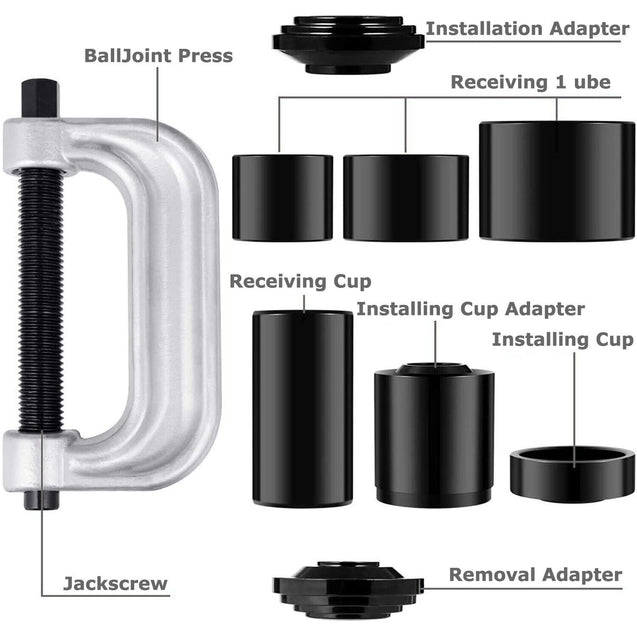 BallJoint Press

Installation Adapter

Receiving 1 ube

Receiving Cup

Installing Cup Adapter

Installing Cup

Jackscrew

Removal Adapter