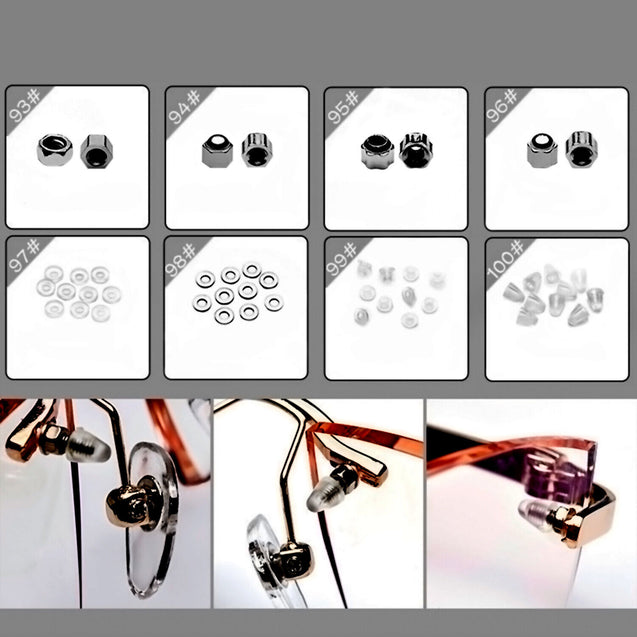 93#

94#

95#

96#

97#

98#

99#

100#