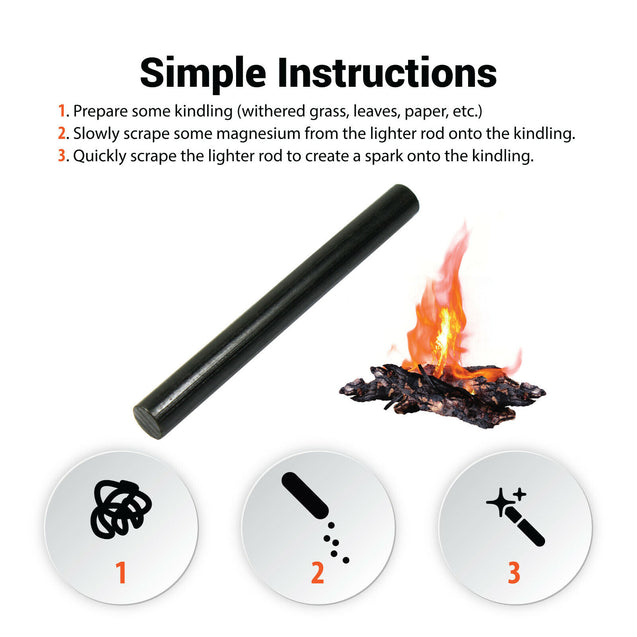 Simple Instructions

1. Prepare some kindling (withered grass, leaves, paper, etc.)
2. Slowly scrape some magnesium from the lighter rod onto the kindling.
3. Quickly scrape the lighter rod to create a spark onto the kindling.

1

2

3