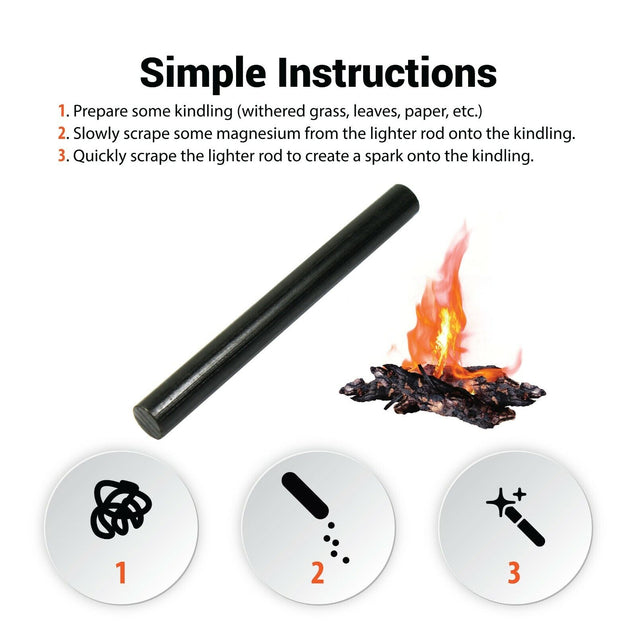 Simple Instructions

1. Prepare some kindling (withered grass, leaves, paper, etc.)
2. Slowly scrape some magnesium from the lighter rod onto the kindling.
3. Quickly scrape the lighter rod to create a spark onto the kindling.

1

2

3