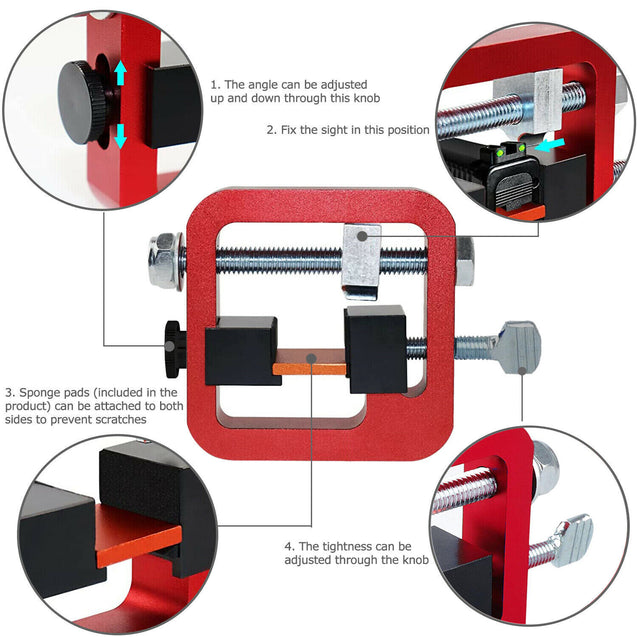 1. The angle can be adjusted up and down through this knob

2. Fix the sight in this position

3. Sponge pads (included in the product) can be attached to both sides to prevent scratches

4. The tightness can be adjusted through the knob