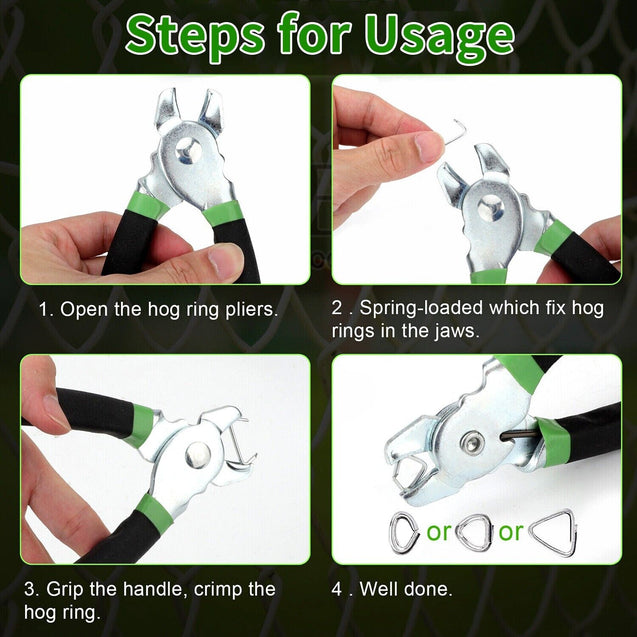 Steps for Usage

1. Open the hog ring pliers.

2 . Spring-loaded which fix hog rings in the jaws.

3. Grip the handle, crimp the hog ring.

or or

4 . Well done.