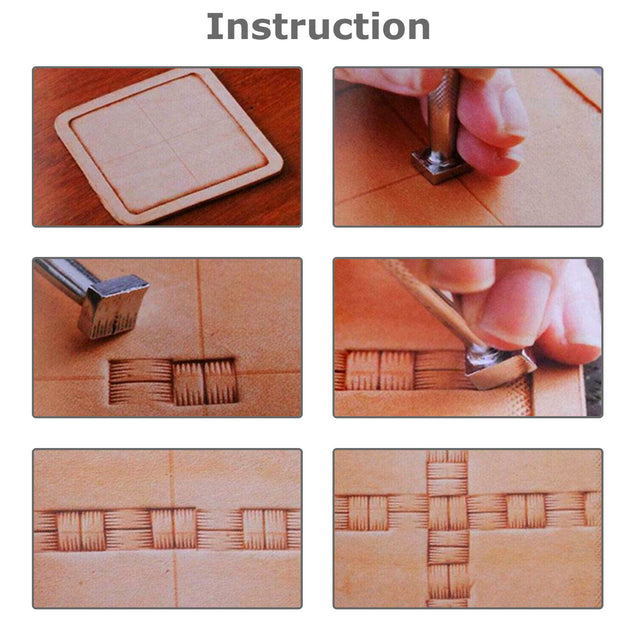 Instruction