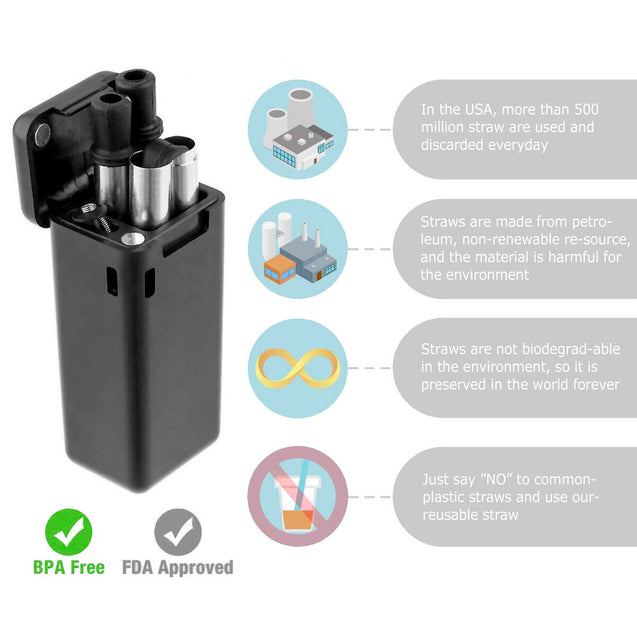 In the USA, more than 500 million straw are used and discarded everyday

Straws are made from petroleum, non-renewable re-source, and the material is harmful for the environment

Straws are not biodegrad-able in the environment, so it is preserved in the world forever

Just say "NO" to common-plastic straws and use our-reusable straw

BPA Free

FDA Approved