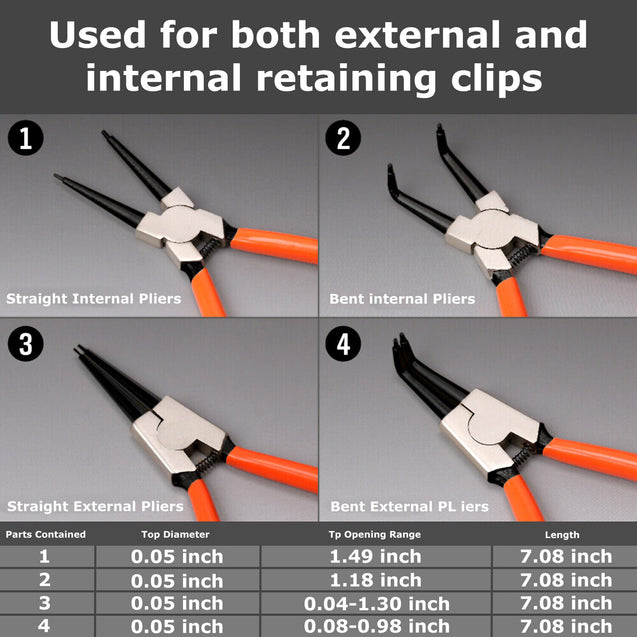 Used for both external and internal retaining clips

1
Straight Internal Pliers

2
Bent internal Pliers

3
Straight External Pliers

4
Bent External PL iers

| Parts Contained | Top Diameter | Tp Opening Range | Length |
|---|---|---|---|
| 1 | 0.05 inch | 1.49 inch | 7.08 inch |
| 2 | 0.05 inch | 1.18 inch | 7.08 inch |
| 3 | 0.05 inch | 0.04-1.30 inch | 7.08 inch |
| 4 | 0.05 inch | 0.08-0.98 inch | 7.08 inch |