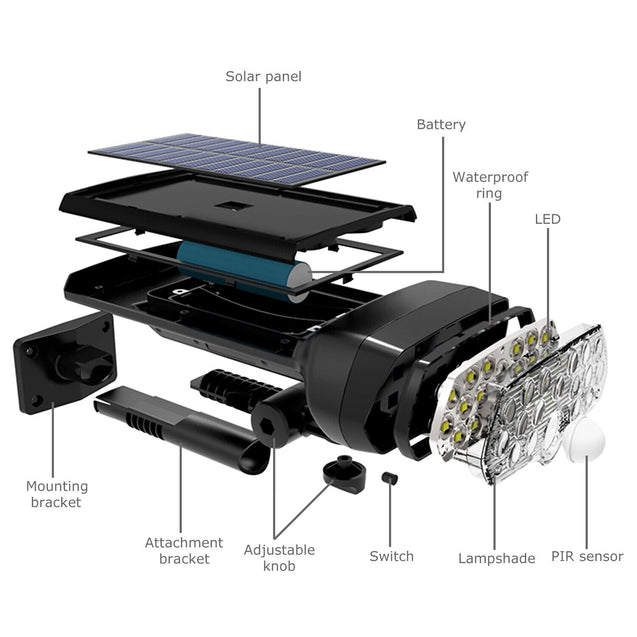 Solar panel

Battery

Waterproof ring

LED

Mounting bracket

Attachment bracket

Adjustable knob

Switch

Lampshade

PIR sensor