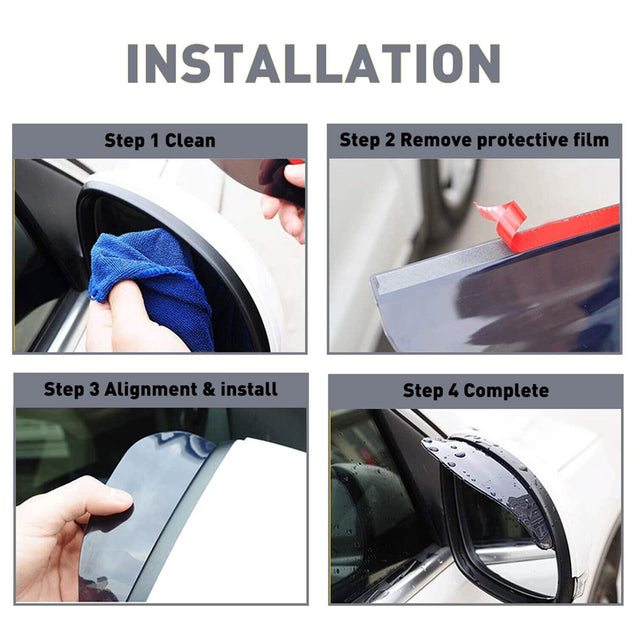 INSTALLATION

Step 1 Clean

Step 2 Remove protective film

Step 3 Alignment & install

Step 4 Complete