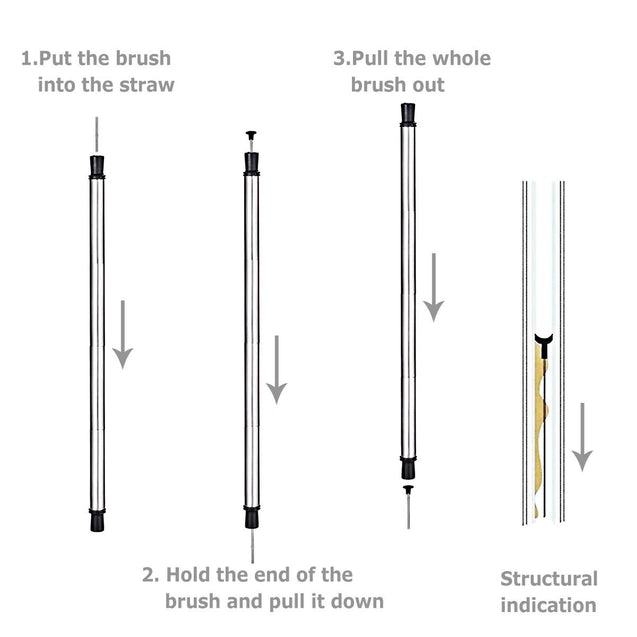 1.Put the brush into the straw

3.Pull the whole brush out

2. Hold the end of the brush and pull it down

Structural indication