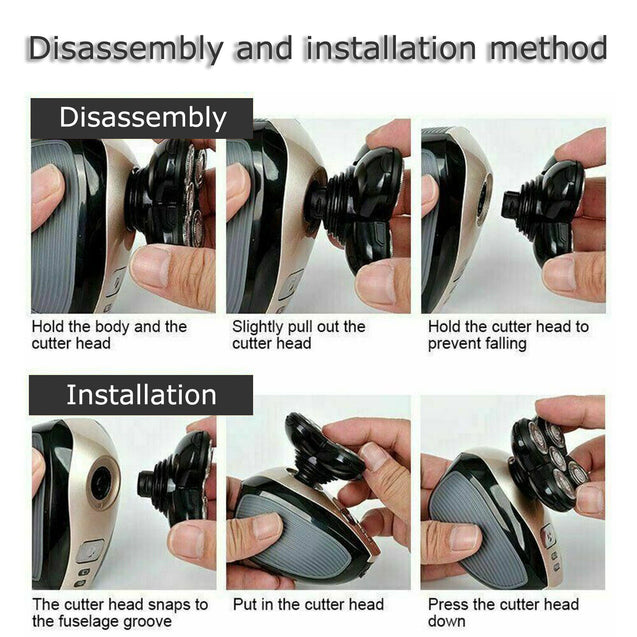 Disassembly and installation method

Disassembly

Hold the body and the cutter head

Slightly pull out the cutter head

Hold the cutter head to prevent falling

Installation

The cutter head snaps to the fuselage groove

Put in the cutter head

Press the cutter head down