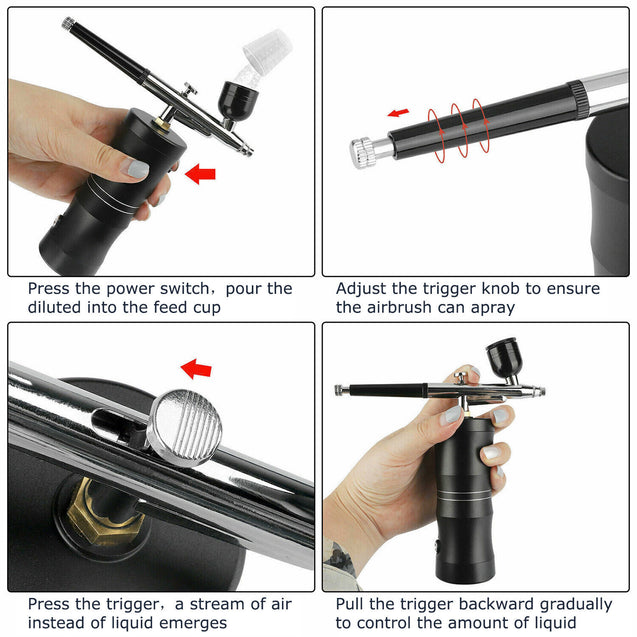 Press the power switch，pour the diluted into the feed cup

Adjust the trigger knob to ensure the airbrush can apray

Press the trigger，a stream of air instead of liquid emerges

Pull the trigger backward gradually to control the amount of liquid