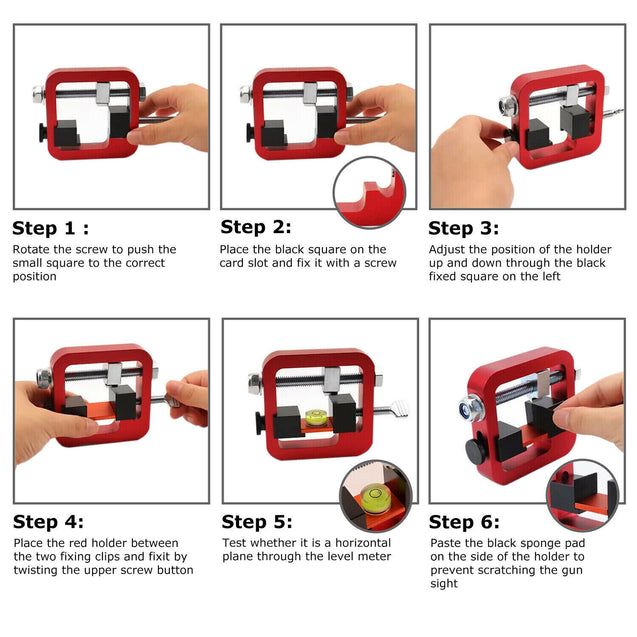 Step 1 :
Rotate the screw to push the small square to the correct position

Step 2:
Place the black square on the card slot and fix it with a screw

Step 3:
Adjust the position of the holder up and down through the black fixed square on the left

Step 4:
Place the red holder between the two fixing clips and fixit by twisting the upper screw button

Step 5:
Test whether it is a horizontal plane through the level meter

Step 6:
Paste the black sponge pad on the side of the holder to prevent scratching the gun sight